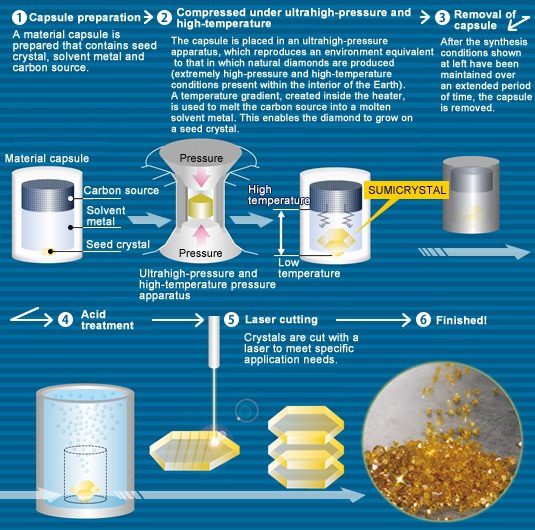 1 Capsule preparation

A material capsule is prepared that contains seed crystal, solvent metal and carbon source.

2 Compressed under ultrahigh-pressure and high-temperature

The capsule is placed in an ultrahigh-pressure apparatus, which reproduces an environment equivalent to that in which natural diamonds are produced (extremely high-pressure and high-temperature conditions present within the interior of the Earth). A temperature gradient, created inside the heater, is used to melt the carbon source into a molten solvent metal. This enables the diamond to grow on a seed crystal.

3 Removal of capsule

After the synthesis conditions shown at left have been maintained over an extended period of time, the capsule is removed.

Material capsule

Carbon source

Solvent metal

Seed crystal

Pressure

Pressure

Ultrahigh-pressure and high-temperature pressure apparatus

High temperature

Low temperature

SUMICRYSTAL

4 Acid treatment

5 Laser cutting

Crystals are cut with a laser to meet specific application needs.

6 Finished!